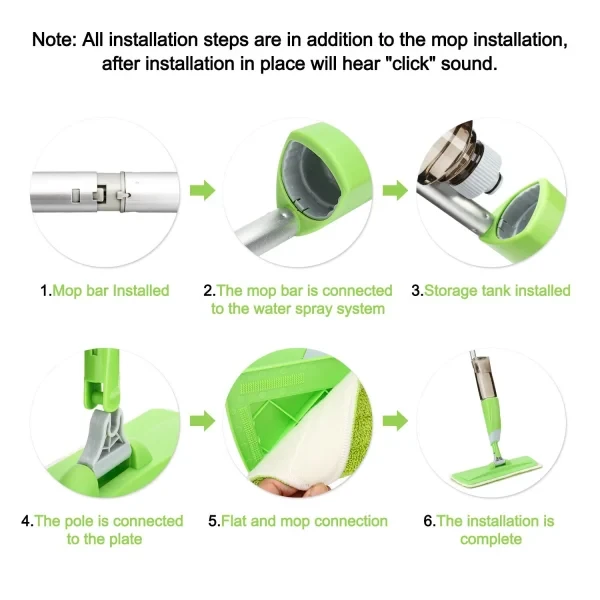 Note: All installation steps are in addition to the mop installation, after installation in place will hear "click" sound.

1.Mop bar Installed

2.The mop bar is connected to the water spray system

3.Storage tank installed

4.The pole is connected to the plate

5.Flat and mop connection

6.The installation is complete