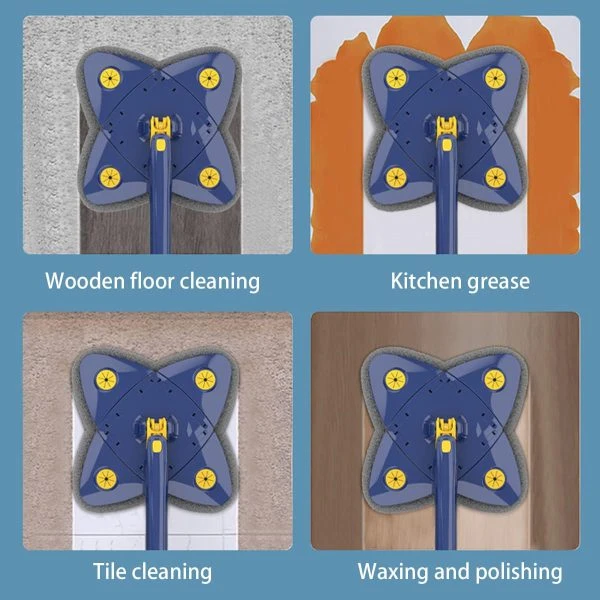 Wooden floor cleaning

Kitchen grease

Tile cleaning

Waxing and polishing